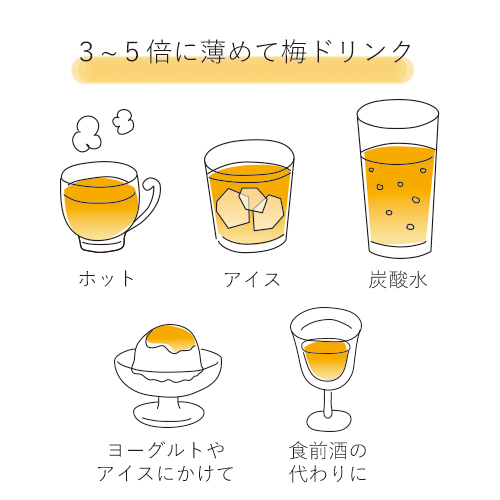 3～5倍に薄めて梅ドリンク

ホット

アイス

炭酸水

ヨーグルトや
アイスにかけて

食前酒の
代わりに